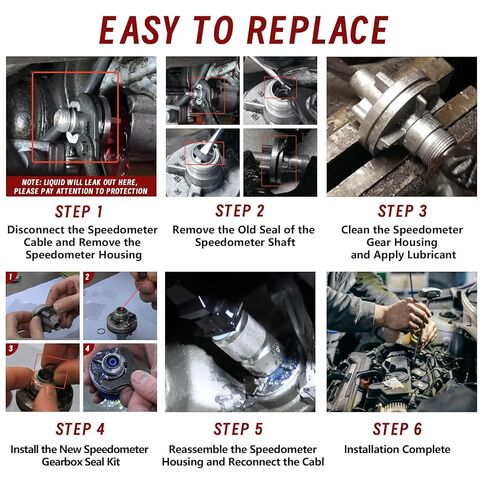 EASY TO REPLACE

NOTE: LIQUID WILL LEAK OUT HERE, PLEASE PAY ATTENTION TO PROTECTION

STEP 1
Disconnect the Speedometer Cable and Remove the Speedometer Housing

STEP 2
Remove the Old Seal of the Speedometer Shaft

STEP 3
Clean the Speedometer Gear Housing and Apply Lubricant

1
2
3
4

STEP 4
Install the New Speedometer Gearbox Seal Kit

STEP 5
Reassemble the Speedometer Housing and Reconnect the Cabl

STEP 6
Installation Complete