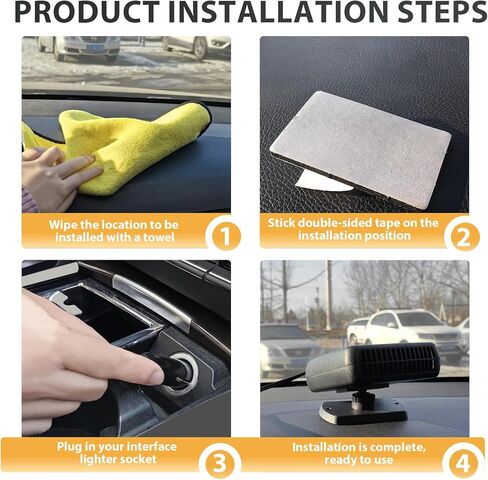 PRODUCT INSTALLATION STEPS

Wipe the location to be installed with a towel

1

Stick double-sided tape on the installation position

2

Plug in your interface lighter socket

3

Installation is complete, ready to use

4