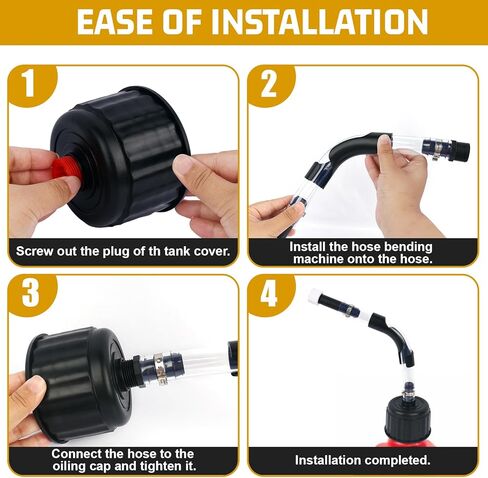 EASE OF INSTALLATION

1

Screw out the plug of th tank cover.

2

Install the hose bending machine onto the hose.

3

Connect the hose to the oiling cap and tighten it.

4

Installation completed.