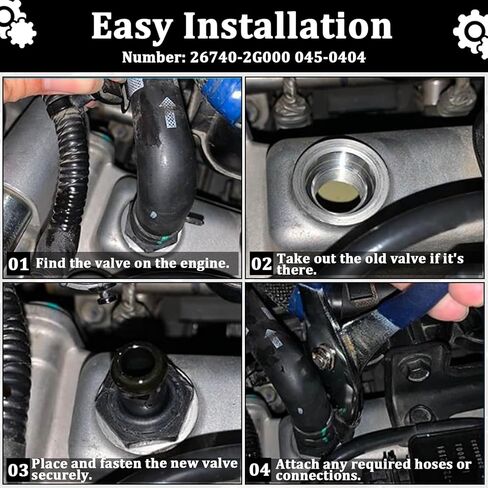 Easy Installation

Number: 26740-2G000 045-0404

01 Find the valve on the engine.

02 Take out the old valve if it's there.

03 Place and fasten the new valve securely.

04 Attach any required hoses or connections.