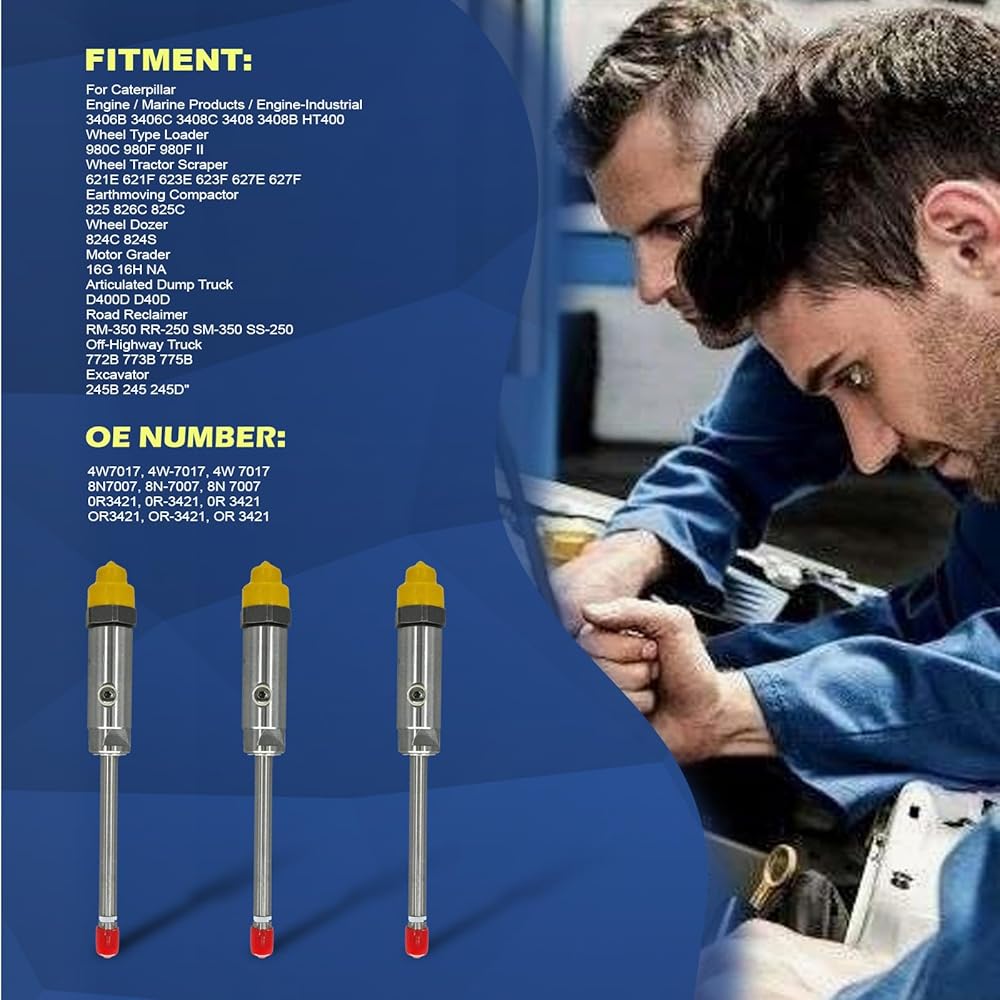 FITMENT:

For Caterpillar
Engine / Marine Products / Engine-Industrial
3406B 3406C 3408C 3408 3408B HT400
Wheel Type Loader
980C 980F 980F II
Wheel Tractor Scraper
621E 621F 623E 623F 627E 627F
Earthmoving Compactor
825 826C 825C
Wheel Dozer
824C 824S
Motor Grader
16G 16H NA
Articulated Dump Truck
D400D D40D
Road Reclaimer
RM-350 RR-250 SM-350 SS-250
Off-Highway Truck
772B 773B 775B
Excavator
245B 245 245D"

OE NUMBER:

4W7017, 4W-7017, 4W 7017
8N7007, 8N-7007, 8N 7007
0R3421, 0R-3421, 0R 3421
OR3421, OR-3421, OR 3421