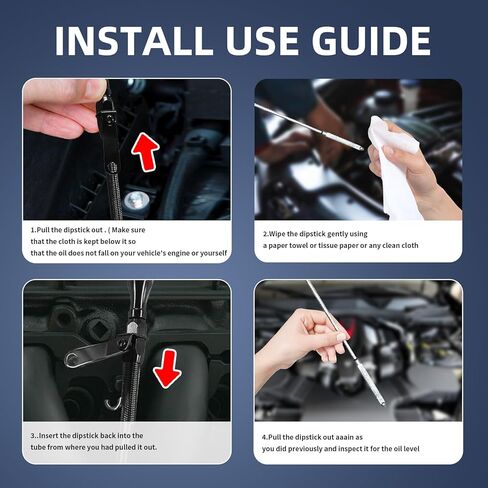 INSTALL USE GUIDE

1.Pull the dipstick out . ( Make sure that the cloth is kept below it so that the oil does not fall on your vehicle's engine or yourself

2.Wipe the dipstick gently using a paper towel or tissue paper or any clean cloth

3..Insert the dipstick back into the tube from where you had pulled it out.

4.Pull the dipstick out aaain as you did previously and inspect it for the oil level