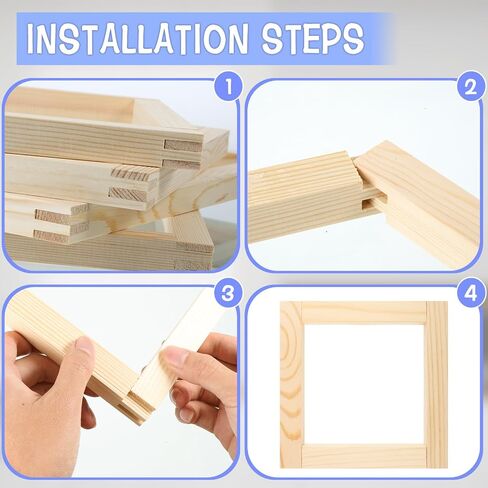 INSTALLATION STEPS

1

2

3

4