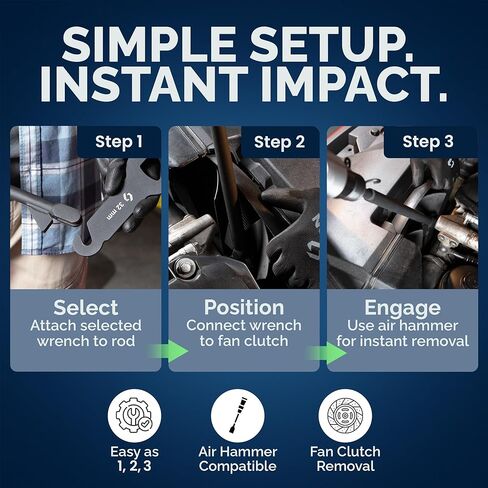 SIMPLE SETUP.
INSTANT IMPACT.

Step 1

32 mm

Select
Attach selected wrench to rod

Step 2

Position
Connect wrench to fan clutch

Step 3

Engage
Use air hammer for instant removal

Easy as 1, 2, 3

Air Hammer Compatible

Fan Clutch Removal