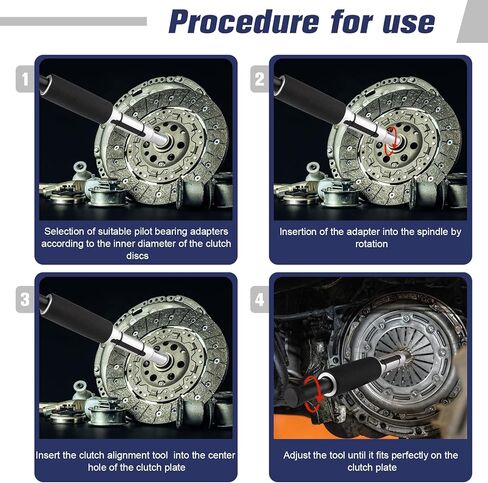 Procedure for use

1

Selection of suitable pilot bearing adapters according to the inner diameter of the clutch discs

2

Insertion of the adapter into the spindle by rotation

3

Insert the clutch alignment tool into the center hole of the clutch plate

4

Adjust the tool until it fits perfectly on the clutch plate