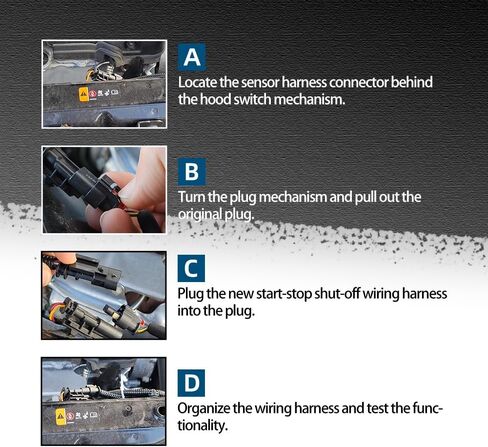 A
Locate the sensor harness connector behind the hood switch mechanism.

B
Turn the plug mechanism and pull out the original plug.

C
Plug the new start-stop shut-off wiring harness into the plug.

D
Organize the wiring harness and test the functionality.