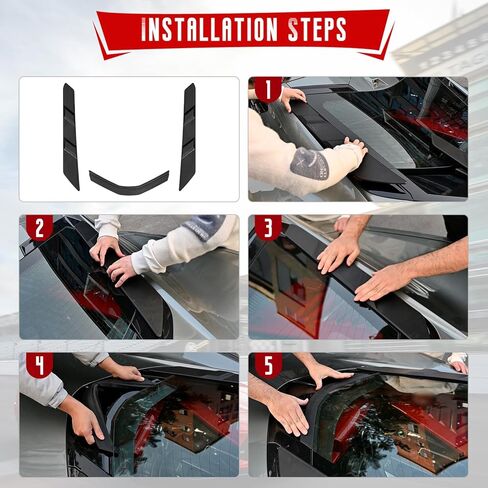 INSTALLATION STEPS

1

2

3

4

5