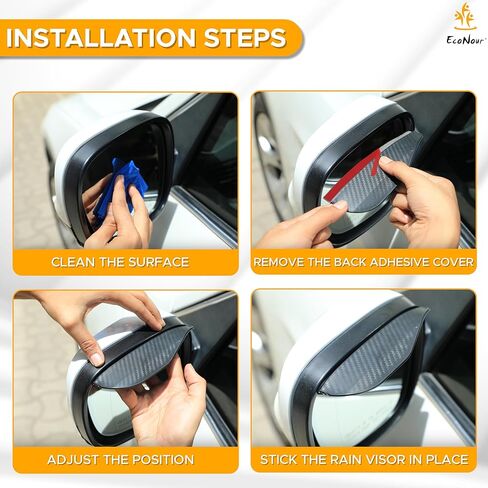 INSTALLATION STEPS

EcoNour

CLEAN THE SURFACE

REMOVE THE BACK ADHESIVE COVER

ADJUST THE POSITION

STICK THE RAIN VISOR IN PLACE