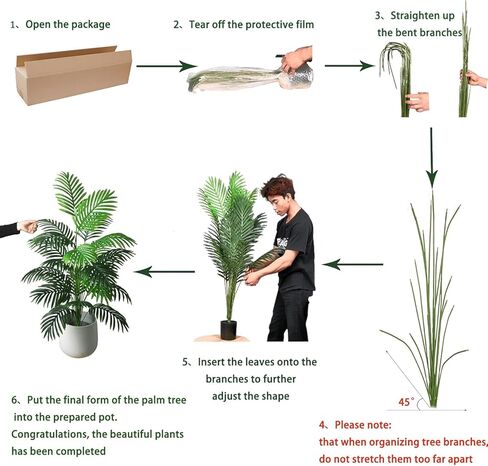 1、Open the package

2、Tear off the protective film

3、Straighten up the bent branches

45°

4、Please note:
that when organizing tree branches, do not stretch them too far apart

5、Insert the leaves onto the branches to further adjust the shape

6、Put the final form of the palm tree into the prepared pot.
Congratulations, the beautiful plants has been completed