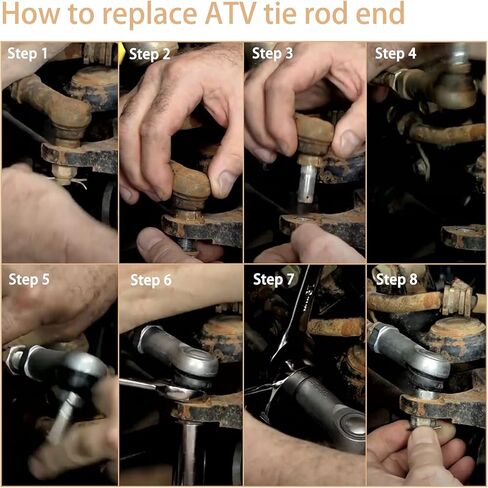 How to replace ATV tie rod end

Step 1

Step 2

Step 3

Step 4

Step 5

Step 6

Step 7

Step 8