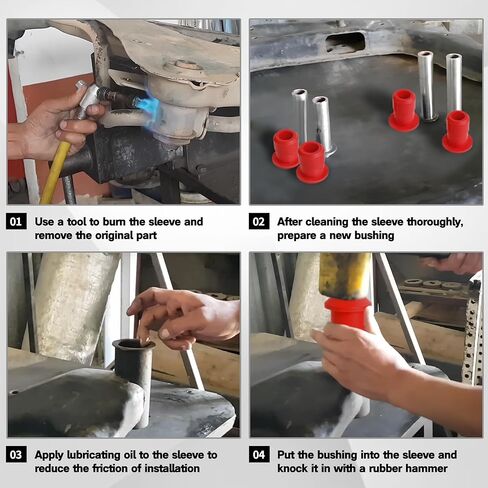 01 Use a tool to burn the sleeve and remove the original part

02 After cleaning the sleeve thoroughly, prepare a new bushing

03 Apply lubricating oil to the sleeve to reduce the friction of installation

04 Put the bushing into the sleeve and knock it in with a rubber hammer