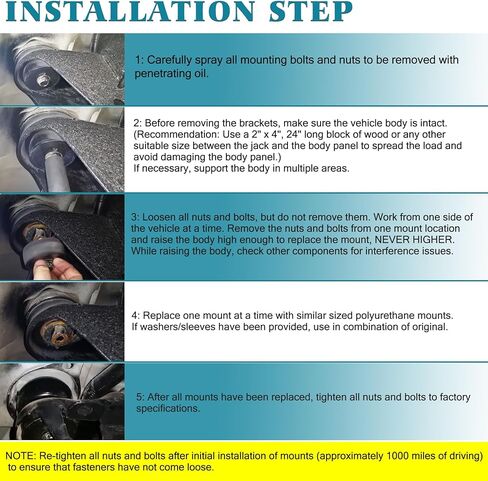 INSTALLATION STEP

1: Carefully spray all mounting bolts and nuts to be removed with penetrating oil.

2: Before removing the brackets, make sure the vehicle body is intact. (Recommendation: Use a 2" x 4", 24" long block of wood or any other suitable size between the jack and the body panel to spread the load and avoid damaging the body panel.)
If necessary, support the body in multiple areas.

3: Loosen all nuts and bolts, but do not remove them. Work from one side of the vehicle at a time. Remove the nuts and bolts from one mount location and raise the body high enough to replace the mount, NEVER HIGHER. While raising the body, check other components for interference issues.

4: Replace one mount at a time with similar sized polyurethane mounts. If washers/sleeves have been provided, use in combination of original.

5: After all mounts have been replaced, tighten all nuts and bolts to factory specifications.

NOTE: Re-tighten all nuts and bolts after initial installation of mounts (approximately 1000 miles of driving) to ensure that fasteners have not come loose.