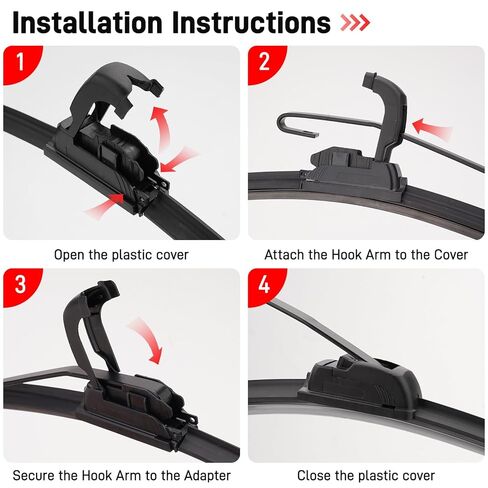 Installation Instructions

1

Open the plastic cover

2

Attach the Hook Arm to the Cover

3

Secure the Hook Arm to the Adapter

4

Close the plastic cover