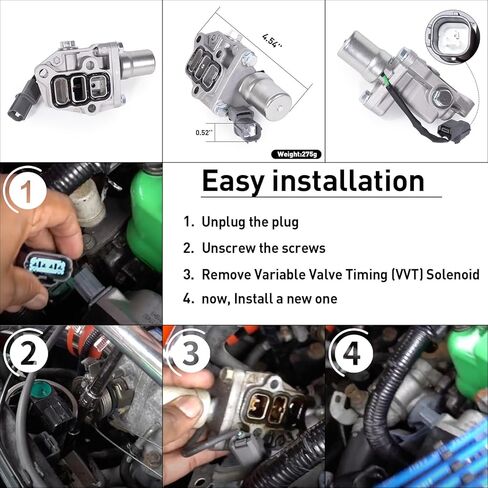 4.54''

0.52''

Weight:275g

1

Easy installation

1. Unplug the plug

2. Unscrew the screws

3. Remove Variable Valve Timing (VVT) Solenoid

4. now, Install a new one

2

3

4