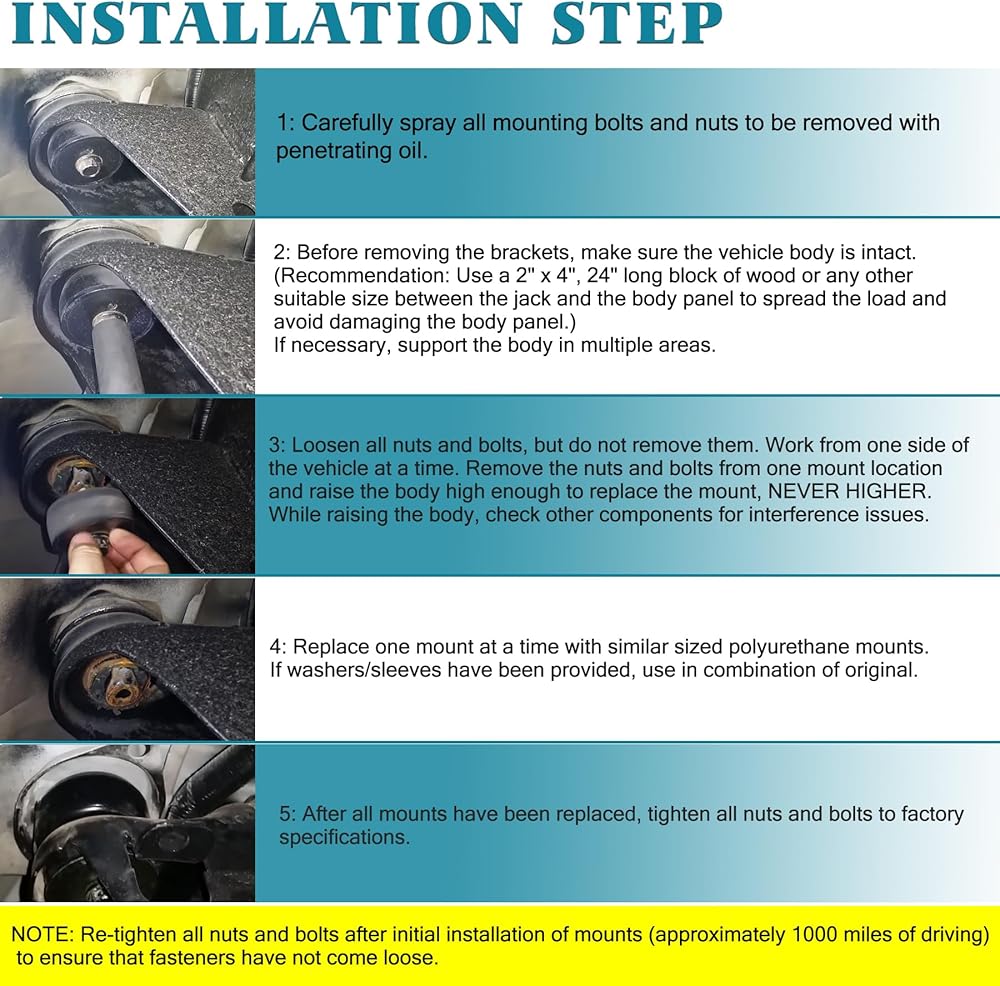 INSTALLATION STEP

1: Carefully spray all mounting bolts and nuts to be removed with penetrating oil.

2: Before removing the brackets, make sure the vehicle body is intact. (Recommendation: Use a 2" x 4", 24" long block of wood or any other suitable size between the jack and the body panel to spread the load and avoid damaging the body panel.)
If necessary, support the body in multiple areas.

3: Loosen all nuts and bolts, but do not remove them. Work from one side of the vehicle at a time. Remove the nuts and bolts from one mount location and raise the body high enough to replace the mount, NEVER HIGHER. While raising the body, check other components for interference issues.

4: Replace one mount at a time with similar sized polyurethane mounts. If washers/sleeves have been provided, use in combination of original.

5: After all mounts have been replaced, tighten all nuts and bolts to factory specifications.

NOTE: Re-tighten all nuts and bolts after initial installation of mounts (approximately 1000 miles of driving) to ensure that fasteners have not come loose.