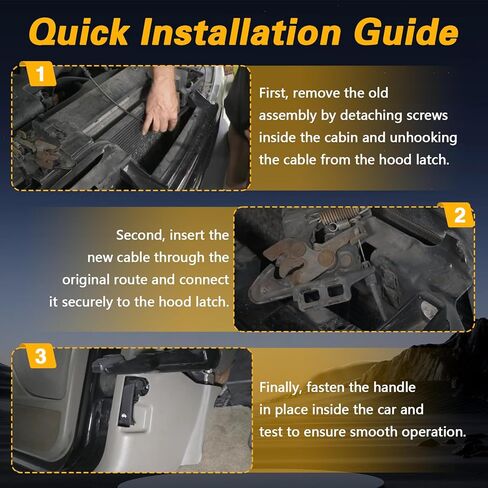 Quick Installation Guide

1

First, remove the old assembly by detaching screws inside the cabin and unhooking the cable from the hood latch.

2

Second, insert the new cable through the original route and connect it securely to the hood latch.

3

Finally, fasten the handle in place inside the car and test to ensure smooth operation.