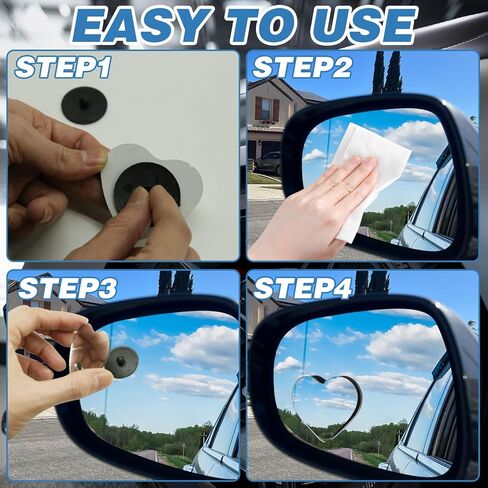 EASY TO USE

STEP1

STEP2

STEP3

STEP4