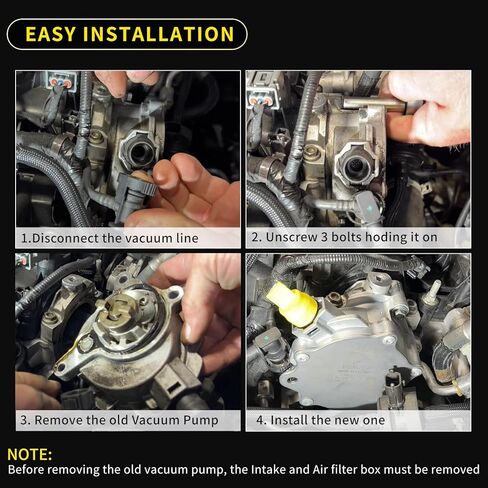 EASY INSTALLATION

1.Disconnect the vacuum line

2. Unscrew 3 bolts hoding it on

3. Remove the old Vacuum Pump

4. Install the new one

NOTE:
Before removing the old vacuum pump, the Intake and Air filter box must be removed