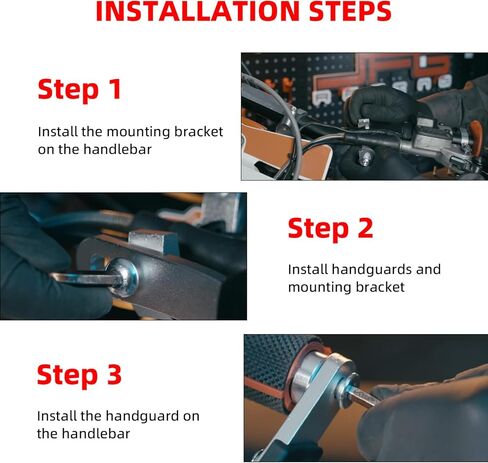 INSTALLATION STEPS

Step 1

Install the mounting bracket on the handlebar

Step 2

Install handguards and mounting bracket

Step 3

Install the handguard on the handlebar