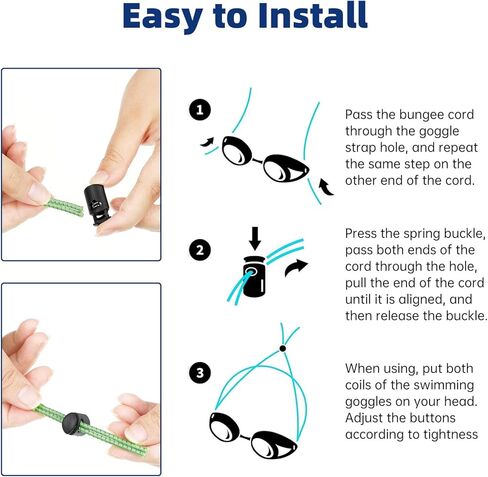 Easy to Install

1

Pass the bungee cord through the goggle strap hole, and repeat the same step on the other end of the cord.

2

Press the spring buckle, pass both ends of the cord through the hole, pull the end of the cord until it is aligned, and then release the buckle.

3

When using, put both coils of the swimming goggles on your head. Adjust the buttons according to tightness