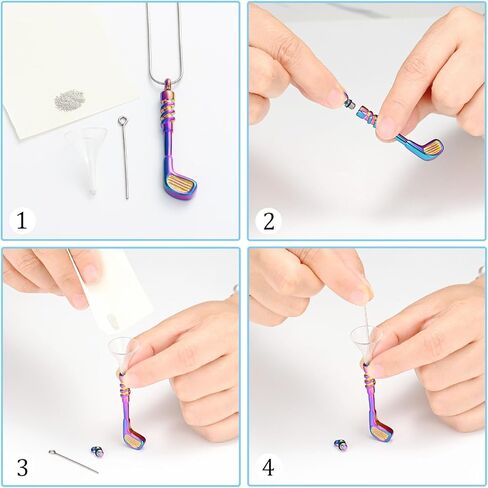 1

2

3

4