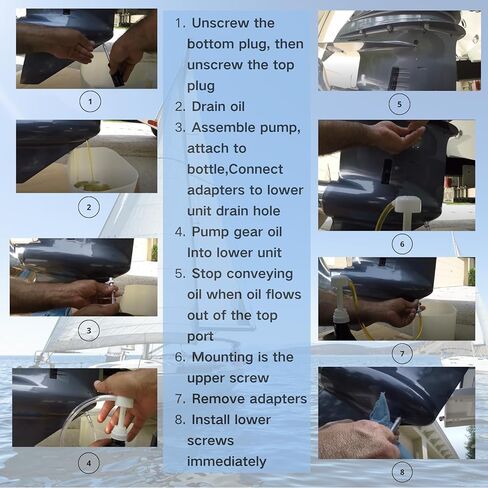 1

2

3

4

1. Unscrew the bottom plug, then unscrew the top plug
2. Drain oil
3. Assemble pump, attach to bottle,Connect adapters to lower unit drain hole
4. Pump gear oil Into lower unit
5. Stop conveying oil when oil flows out of the top port
6. Mounting is the upper screw
7. Remove adapters
8. Install lower screws immediately

5

6

7

8