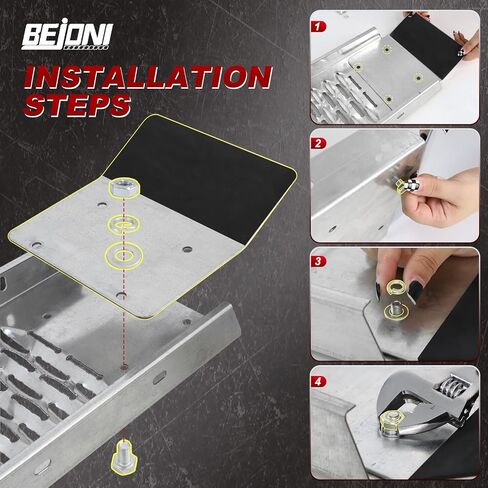 BEJONI

INSTALLATION STEPS

1

2

3

4