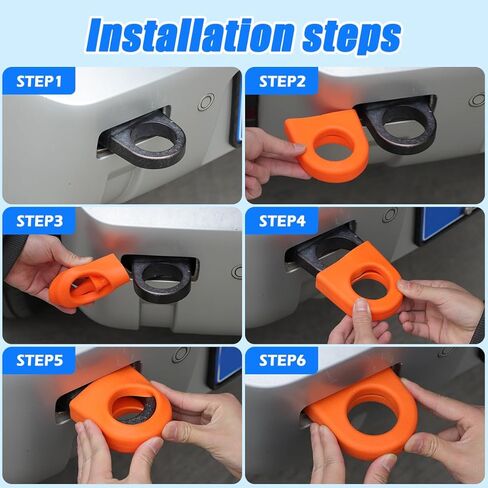 Installation steps

STEP1

STEP2

STEP3

STEP4

STEP5

STEP6