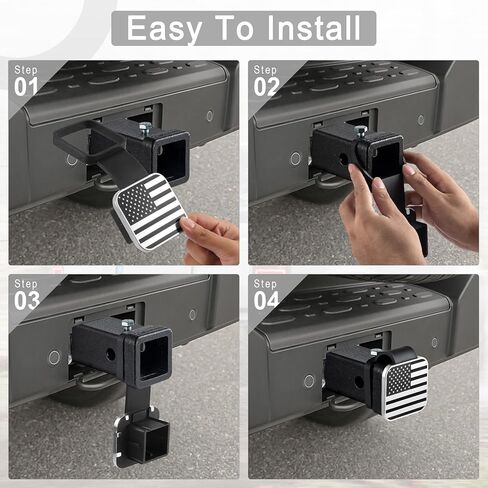 Easy To Install

Step
01

Step
02

Step
03

Step
04