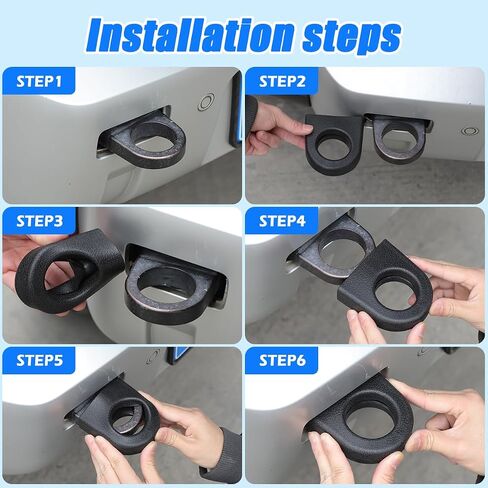 Installation steps

STEP1

STEP2

STEP3

STEP4

STEP5

STEP6