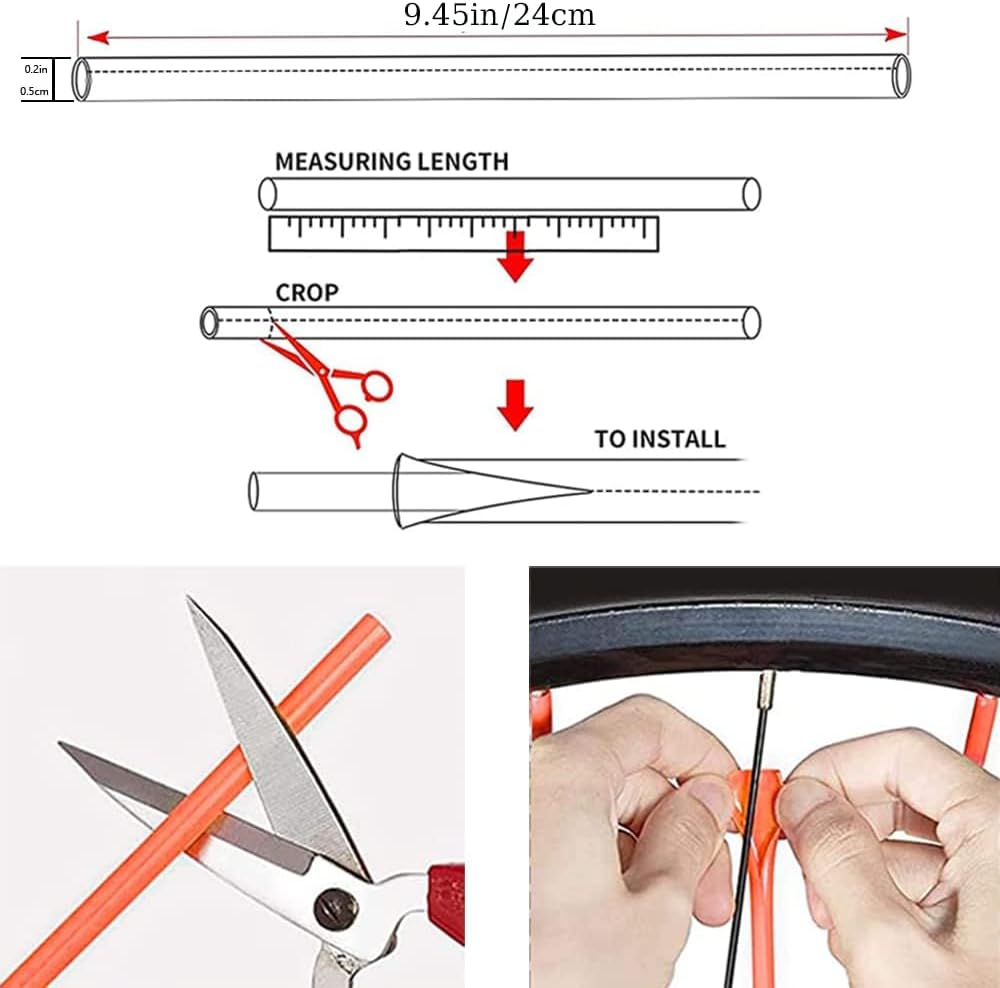 9.45in/24cm

0.2in
0.5cm

MEASURING LENGTH

CROP

TO INSTALL