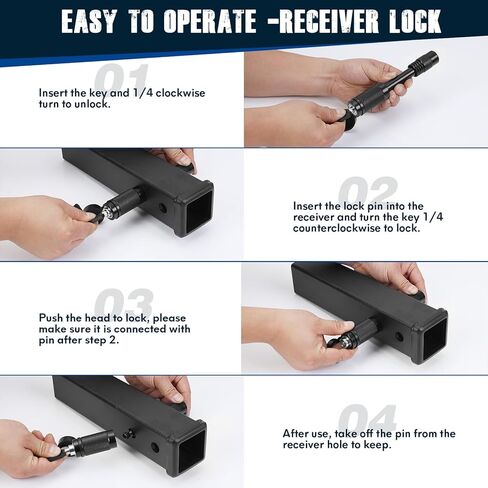 EASY TO OPERATE -RECEIVER LOCK

01

Insert the key and 1/4 clockwise turn to unlock.

02

Insert the lock pin into the receiver and turn the key 1/4 counterclockwise to lock.

03

Push the head to lock, please make sure it is connected with pin after step 2.

04

After use, take off the pin from the receiver hole to keep.