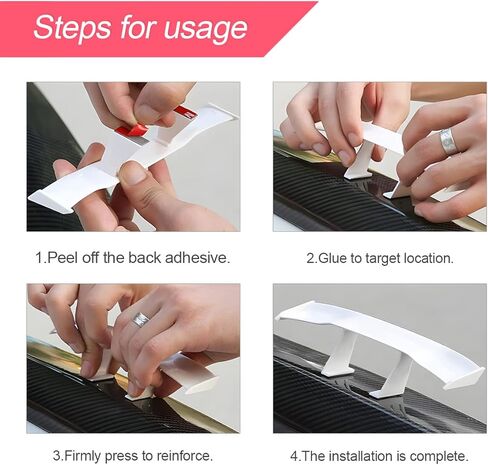 Steps for usage

1.Peel off the back adhesive.

2.Glue to target location.

3.Firmly press to reinforce.

4.The installation is complete.