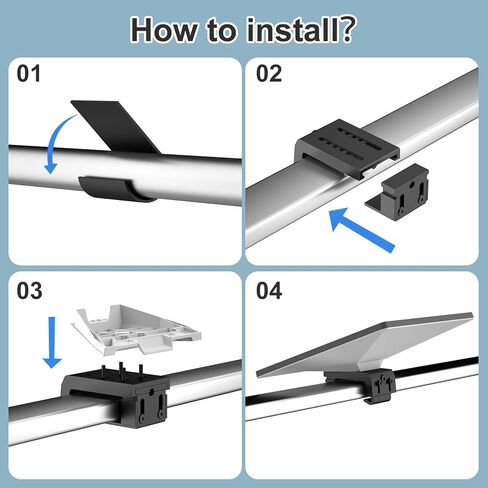 How to install?

01

02

03

04