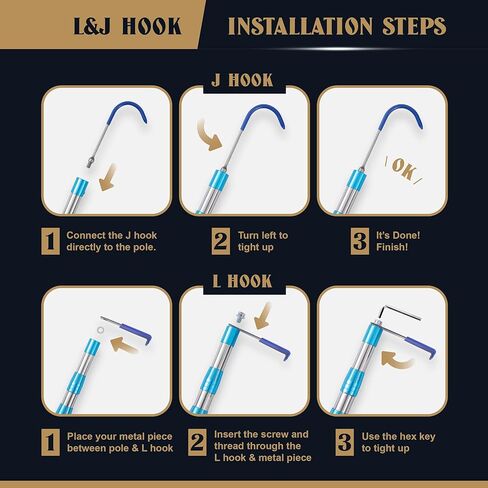 L&J HOOK INSTALLATION STEPS

J HOOK

OK

1 Connect the J hook directly to the pole.

2 Turn left to tight up

3 It's Done! Finish!

L HOOK

1 Place your metal piece between pole & L hook

2 Insert the screw and thread through the L hook & metal piece

3 Use the hex key to tight up