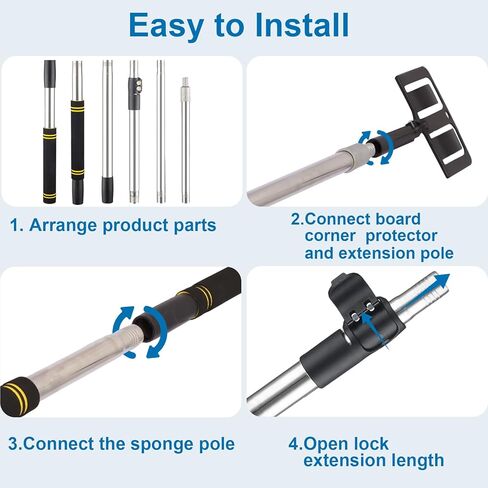 Easy to Install

1. Arrange product parts

2.Connect board corner protector and extension pole

3.Connect the sponge pole

4.Open lock extension length