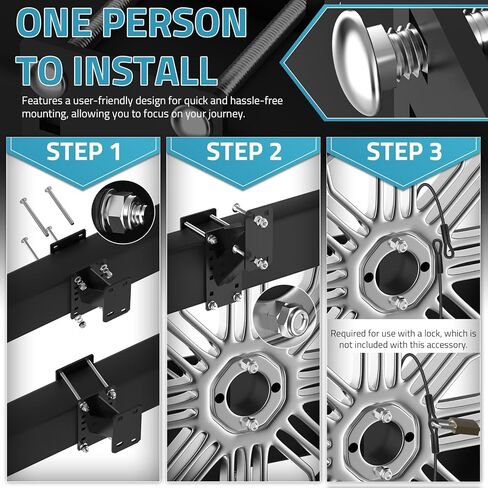 ONE PERSON TO INSTALL

Features a user-friendly design for quick and hassle-free mounting, allowing you to focus on your journey.

STEP 1

STEP 2

STEP 3

Required for use with a lock, which is not included with this accessory.