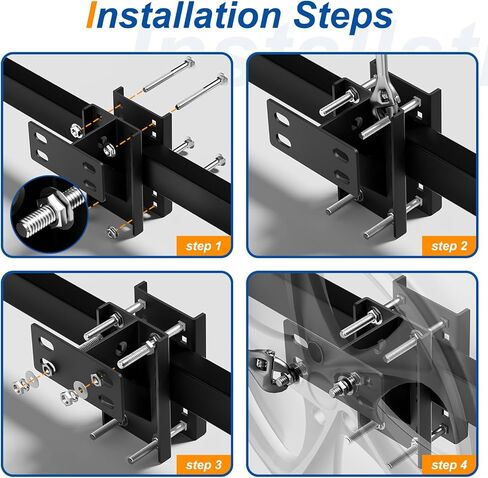 Installation Steps

step 1

step 2

step 3

step 4