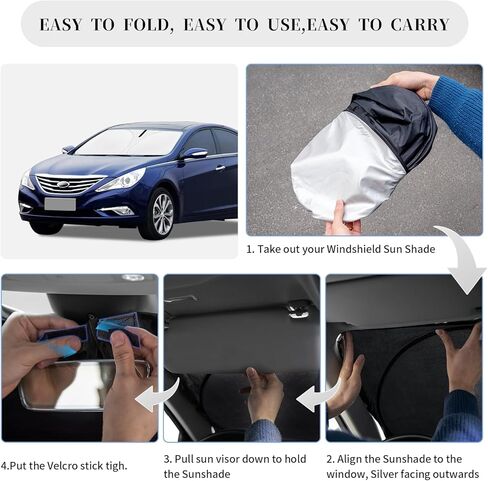 EASY TO FOLD, EASY TO USE,EASY TO CARRY

1. Take out your Windshield Sun Shade

4.Put the Velcro stick tigh.

3. Pull sun visor down to hold the Sunshade

2. Align the Sunshade to the window, Silver facing outwards