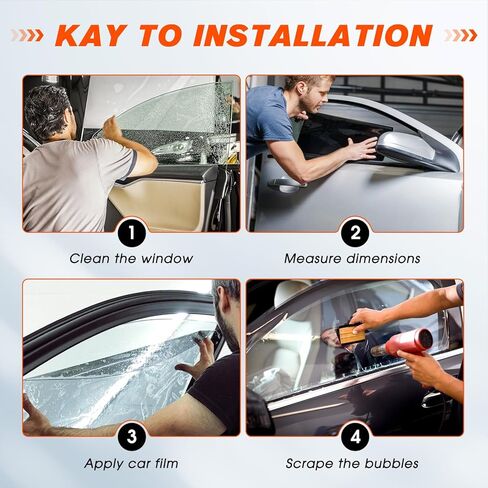 KAY TO INSTALLATION

1
Clean the window

2
Measure dimensions

3
Apply car film

4
Scrape the bubbles