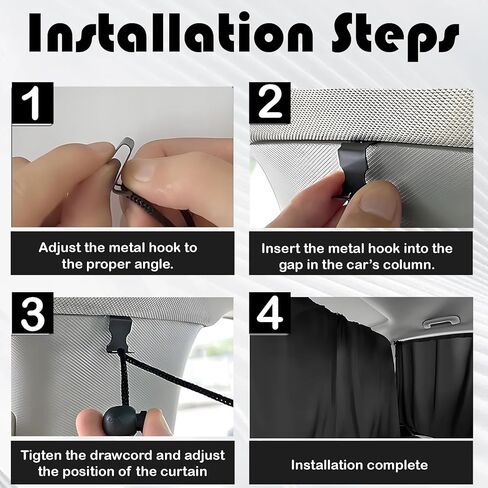 Installation Steps

1

Adjust the metal hook to the proper angle.

2

Insert the metal hook into the gap in the car's column.

3

Tigten the drawcord and adjust the position of the curtain

4

Installation complete