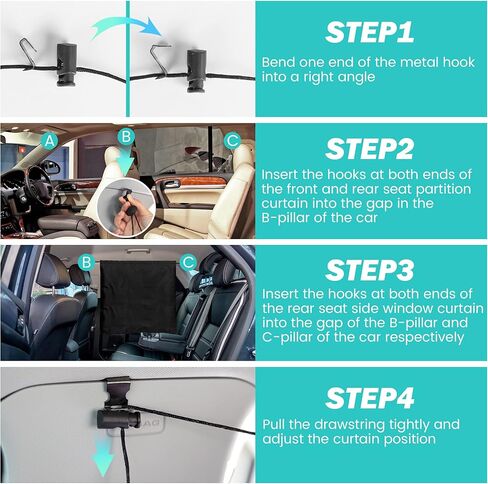 STEP1
Bend one end of the metal hook into a right angle

A
B
C

STEP2
Insert the hooks at both ends of the front and rear seat partition curtain into the gap in the B-pillar of the car

B
C

STEP3
Insert the hooks at both ends of the rear seat side window curtain into the gap of the B-pillar and C-pillar of the car respectively

STEP4
Pull the drawstring tightly and adjust the curtain position