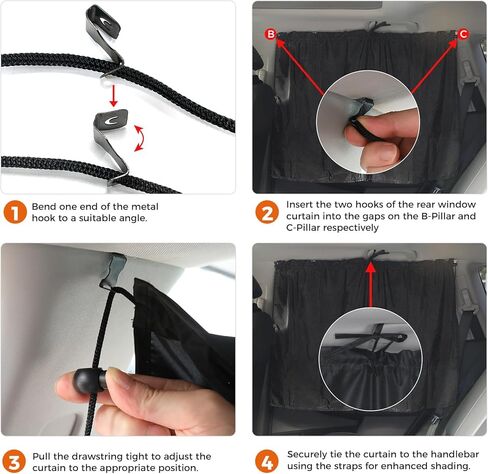 B

C

1 Bend one end of the metal hook to a suitable angle.

2 Insert the two hooks of the rear window curtain into the gaps on the B-Pillar and C-Pillar respectively

3 Pull the drawstring tight to adjust the curtain to the appropriate position.

4 Securely tie the curtain to the handlebar using the straps for enhanced shading.