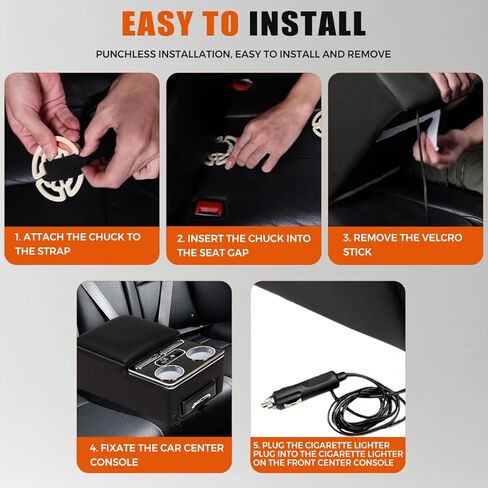 EASY TO INSTALL

PUNCHLESS INSTALLATION, EASY TO INSTALL AND REMOVE

1. ATTACH THE CHUCK TO THE STRAP

2. INSERT THE CHUCK INTO THE SEAT GAP

3. REMOVE THE VELCRO STICK

4. FIXATE THE CAR CENTER CONSOLE

5. PLUG THE CIGARETTE LIGHTER PLUG INTO THE CIGARETTE LIGHTER ON THE FRONT CENTER CONSOLE