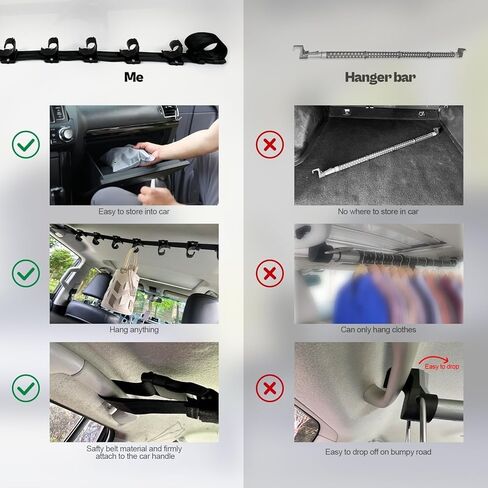 Me

Easy to store into car

Hang anything

Safty belt material and firmly attach to the car handle

Hanger bar

No where to store in car

Can only hang clothes

Easy to drop

Easy to drop off on bumpy road