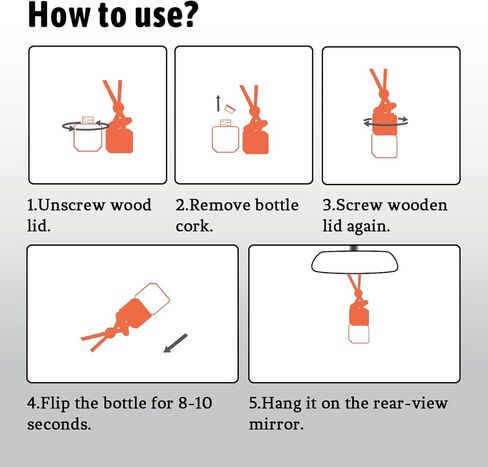 How to use?

1.Unscrew wood lid.

2.Remove bottle cork.

3.Screw wooden lid again.

4.Flip the bottle for 8-10 seconds.

5.Hang it on the rear-view mirror.