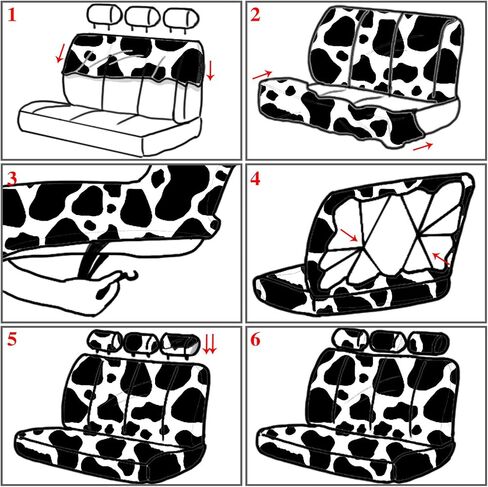 1

2

3

4

5

6