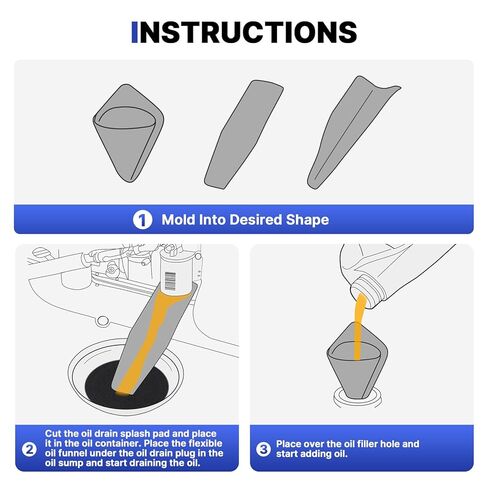 INSTRUCTIONS

1 Mold Into Desired Shape

2 Cut the oil drain splash pad and place it in the oil container. Place the flexible oil funnel under the oil drain plug in the oil sump and start draining the oil.

3 Place over the oil filler hole and start adding oil.