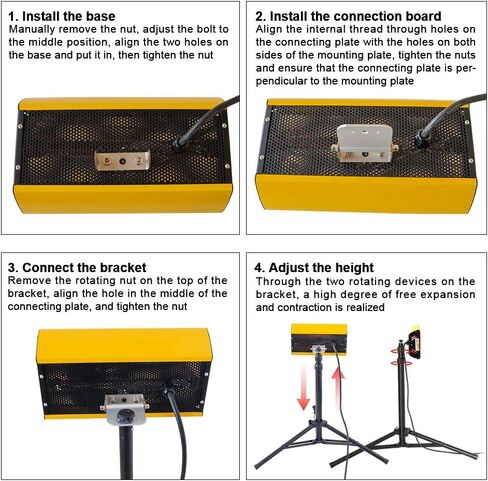 1. Install the base
Manually remove the nut, adjust the bolt to the middle position, align the two holes on the base and put it in, then tighten the nut

2. Install the connection board
Align the internal thread through holes on the connecting plate with the holes on both sides of the mounting plate, tighten the nuts and ensure that the connecting plate is perpendicular to the mounting plate

3. Connect the bracket
Remove the rotating nut on the top of the bracket, align the hole in the middle of the connecting plate, and tighten the nut

4. Adjust the height
Through the two rotating devices on the bracket, a high degree of free expansion and contraction is realized