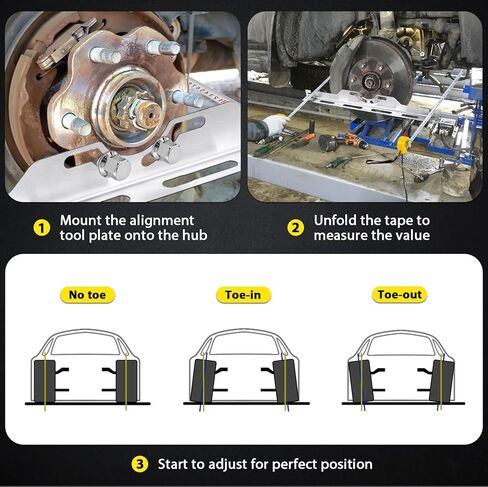 1 Mount the alignment tool plate onto the hub

2 Unfold the tape to measure the value

No toe

Toe-in

Toe-out

3 Start to adjust for perfect position